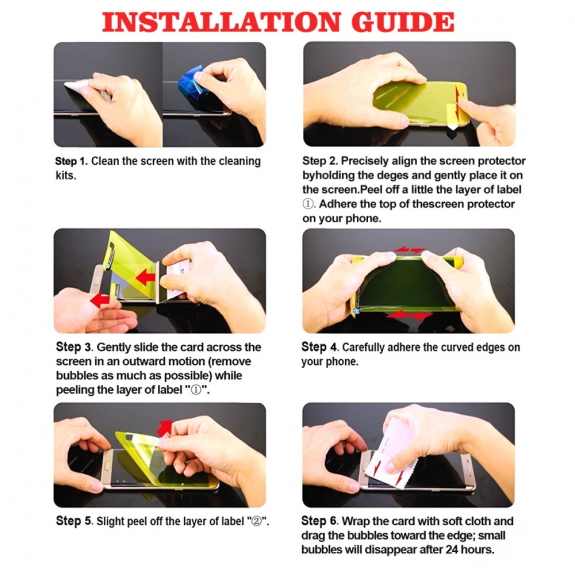 INSTALLATION GUIDE

Step 1. Clean the screen with the cleaning kits.

Step 2. Precisely align the screen protector byholding the deges and gently place it on the screen.Peel off a little the layer of label ①. Adhere the top of thescreen protector on your phone.

Step 3. Gently slide the card across the screen in an outward motion (remove bubbles as much as possible) while peeling the layer of label "①".

Step 4. Carefully adhere the curved edges on your phone.

Step 5. Slight peel off the layer of label "②".

Step 6. Wrap the card with soft cloth and drag the bubbles toward the edge; small bubbles will disappear after 24 hours.